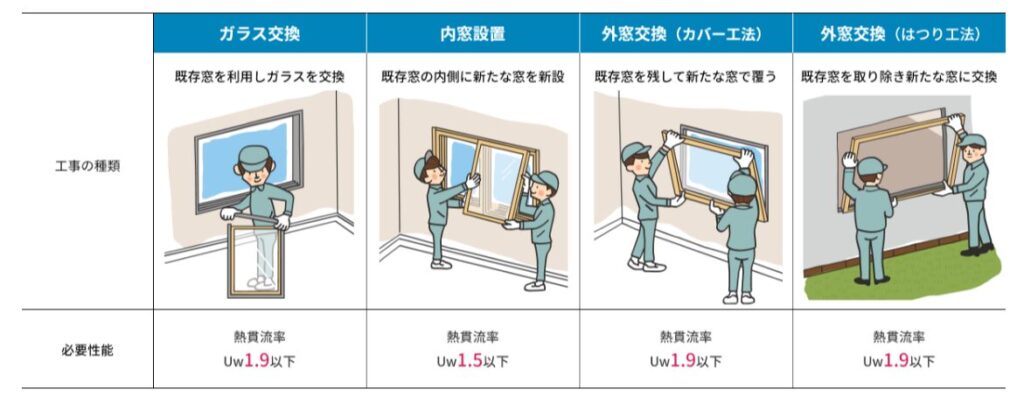 |  | ガラス交換 | 内窓設置 | 外窓交換（カバー工法） | 外窓交換（はつり工法） |
|---|---|---|---|---|
| 工事の種類 | 既存窓を利用しガラスを交換 | 既存窓の内側に新たな窓を新設 | 既存窓を残して新たな窓で覆う | 既存窓を取り除き新たな窓に交換 |
| 必要性能 | 熱貫流率 Uw1.9以下 | 熱貫流率 Uw1.5以下 | 熱貫流率 Uw1.9以下 | 熱貫流率 Uw1.9以下 |