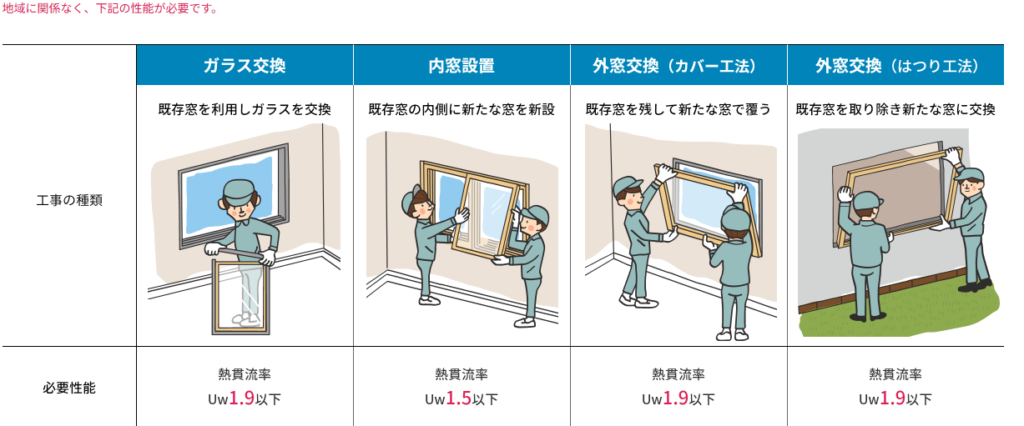 地域に関係なく、下記の性能が必要です。

| | ガラス交換 | 内窓設置 | 外窓交換（カバー工法） | 外窓交換（はつり工法） |
|---|---|---|---|---|
| 工事の種類 | 既存窓を利用しガラスを交換 | 既存窓の内側に新たな窓を新設 | 既存窓を残して新たな窓で覆う | 既存窓を取り除き新たな窓に交換 |
| 必要性能 | 熱貫流率 Uw1.9以下 | 熱貫流率 Uw1.5以下 | 熱貫流率 Uw1.9以下 | 熱貫流率 Uw1.9以下 |